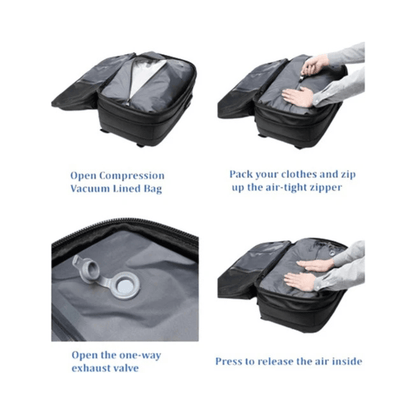 Open Compression Vacuum Lined Bag

Pack your clothes and zip up the air-tight zipper

Open the one-way exhaust valve

Press to release the air inside